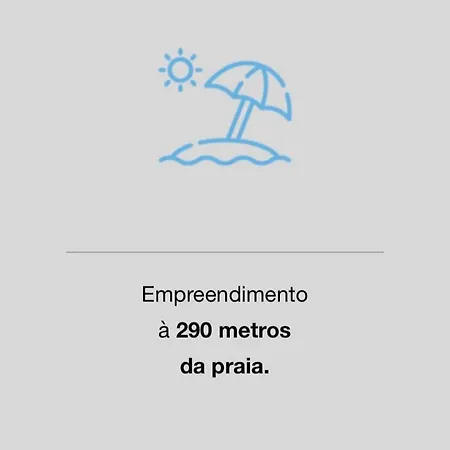 Empreendimento à 290 metros da praia.